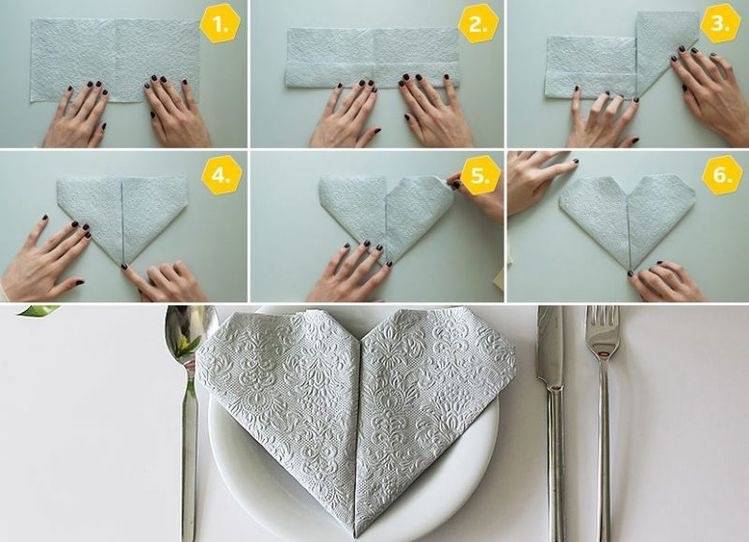 1.

2.

3.

4.

5.

6.