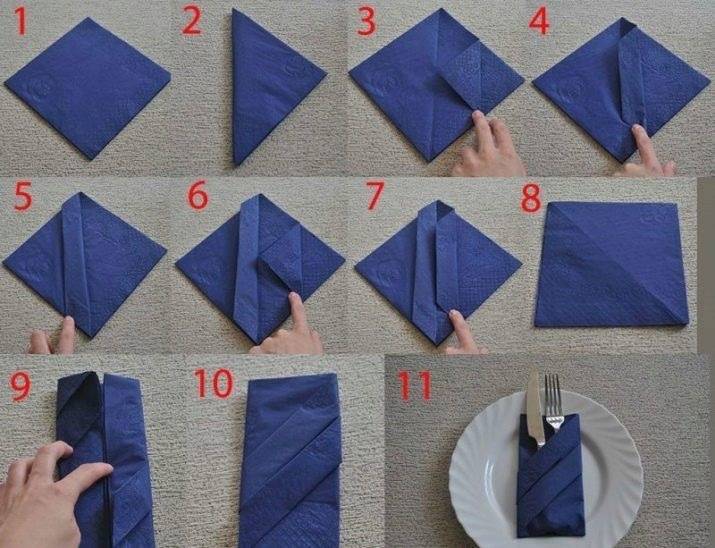 1
2
3
4
5
6
7
8
9
10
11